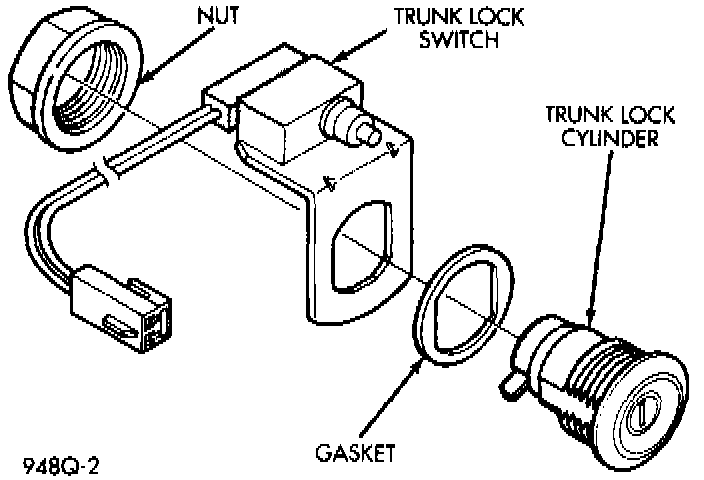 NUT

TRUNK LOCK SWITCH

TRUNK LOCK CYLINDER

GASKET

948Q-2