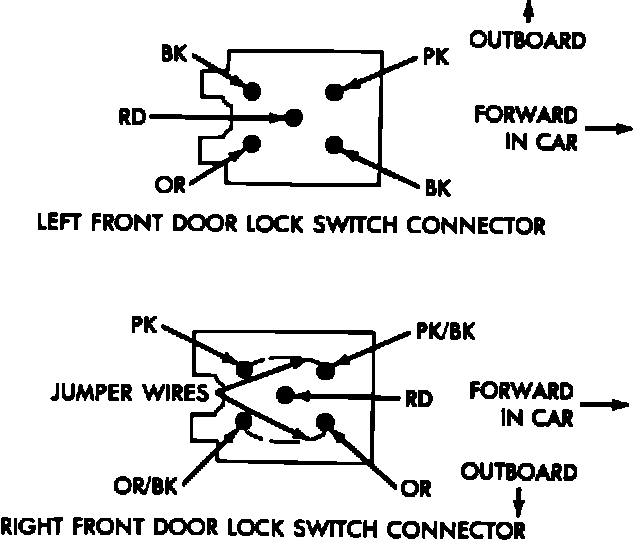 OUTBOARD

BK

PK

RD

FORWARD IN CAR

OR

BK

LEFT FRONT DOOR LOCK SWITCH CONNECTOR

PK

PK/BK

JUMPER WIRES

RD

FORWARD IN CAR

OR/BK

OR

OUTBOARD

RIGHT FRONT DOOR LOCK SWITCH CONNECTOR