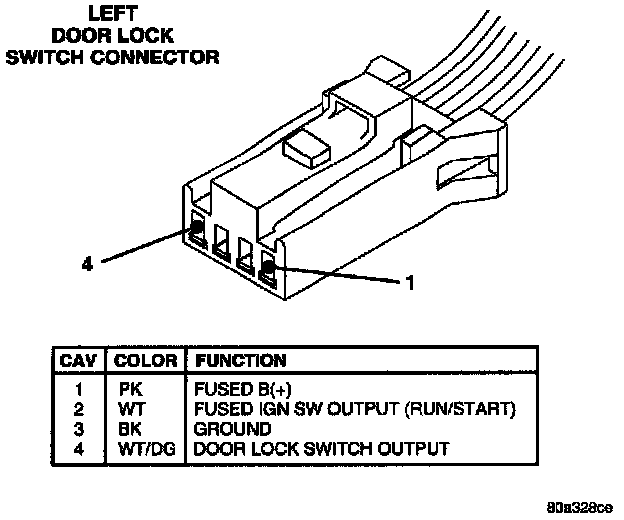 LEFT
DOOR LOCK
SWITCH CONNECTOR

4

1

| CAV | COLOR | FUNCTION |
|---|---|---|
| 1 | PK | FUSED B(+) |
| 2 | WT | FUSED IGN SW OUTPUT (RUN/START) |
| 3 | BK | GROUND |
| 4 | WT/DG | DOOR LOCK SWITCH OUTPUT |

80a328ce