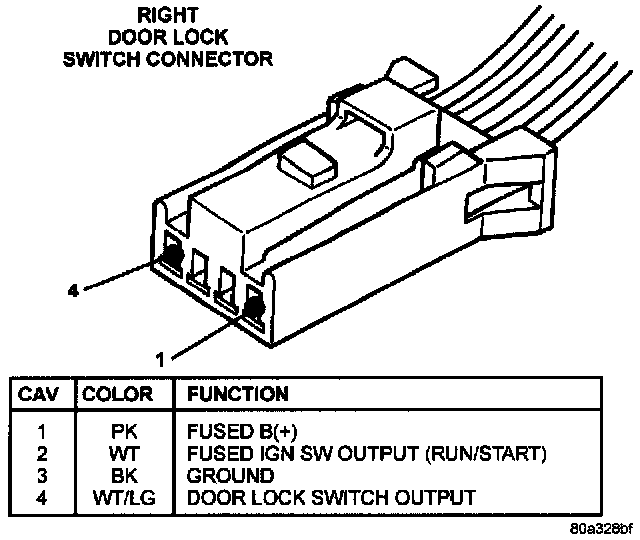 RIGHT
DOOR LOCK
SWITCH CONNECTOR

4

1

| CAV | COLOR | FUNCTION |
|---|---|---|
| 1 | PK | FUSED B(+) |
| 2 | WT | FUSED IGN SW OUTPUT (RUN/START) |
| 3 | BK | GROUND |
| 4 | WT/LG | DOOR LOCK SWITCH OUTPUT |

80a328bf