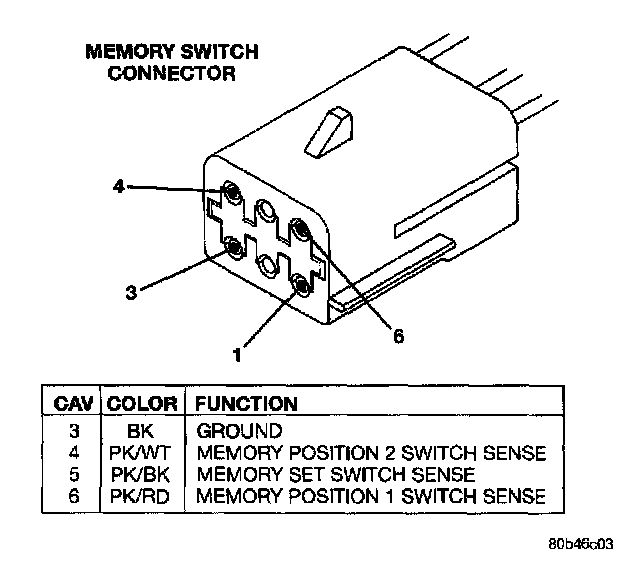 MEMORY SWITCH CONNECTOR

4

3

1

6

| CAV | COLOR | FUNCTION |
|---|---|---|
| 3 | BK | GROUND |
| 4 | PK/WT | MEMORY POSITION 2 SWITCH SENSE |
| 5 | PK/BK | MEMORY SET SWITCH SENSE |
| 6 | PK/RD | MEMORY POSITION 1 SWITCH SENSE |

80b46c03