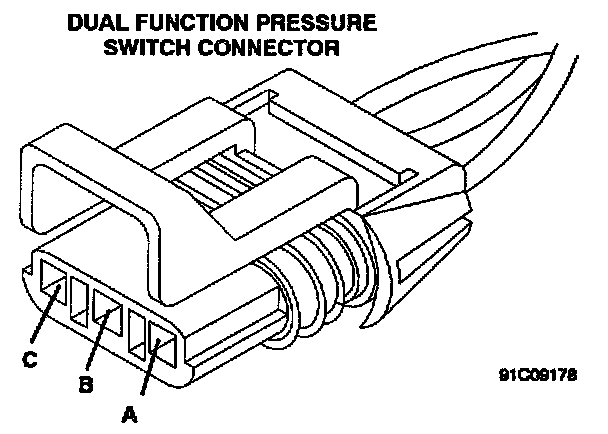 DUAL FUNCTION PRESSURE SWITCH CONNECTOR

C
B
A

91C09178