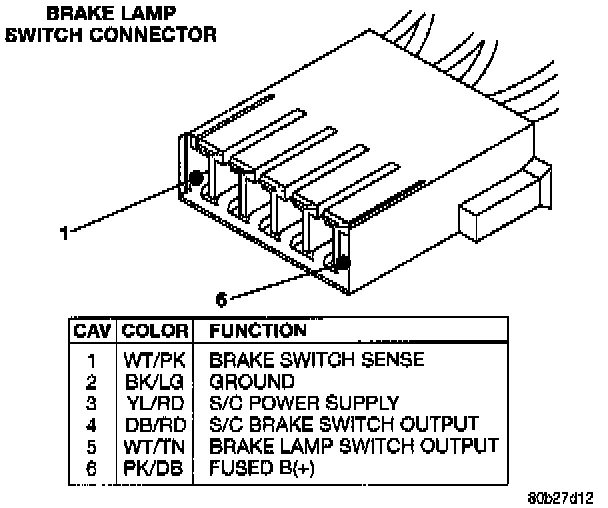 BRAKE LAMP
SWITCH CONNECTOR

1

6

| CAV | COLOR | FUNCTION |
|---|---|---|
| 1 | WT/PK | BRAKE SWITCH SENSE |
| 2 | BK/LG | GROUND |
| 3 | YL/RD | S/C POWER SUPPLY |
| 4 | DB/RD | S/C BRAKE SWITCH OUTPUT |
| 5 | WT/TN | BRAKE LAMP SWITCH OUTPUT |
| 6 | PK/DB | FUSED B(+) |

80b27d12