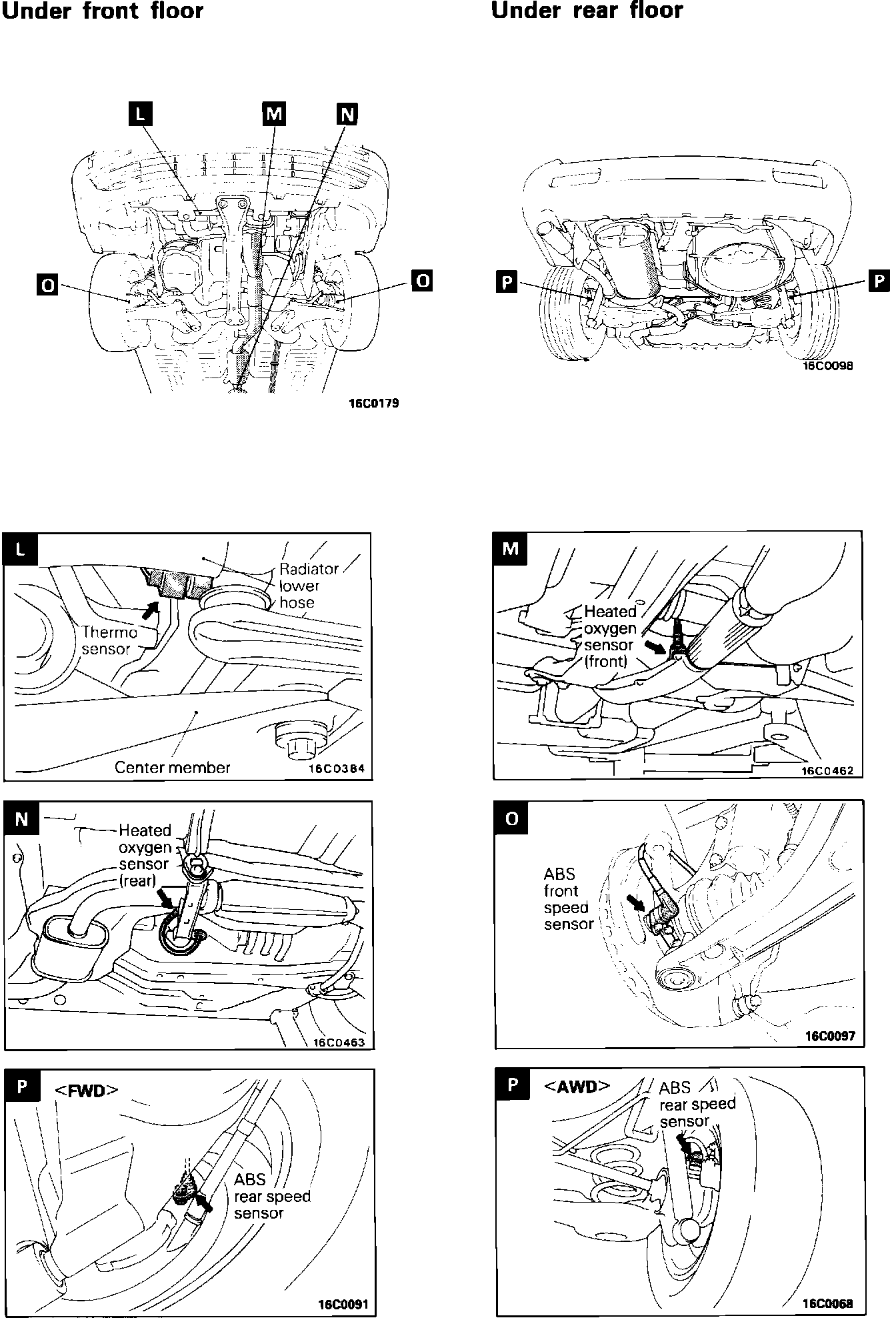 Under front floor

L M N

O O

16C0179

Under rear floor

P P

16C0098

L

Radiator lower hose

Thermo sensor

Center member

16C0384

M

Heated oxygen sensor (front)

16C0462

N

Heated oxygen sensor (rear)

16C0463

O

ABS front speed sensor

16C0097

P <FWD>

ABS rear speed sensor

16C0091

P <AWD>

ABS rear speed sensor

16C0068