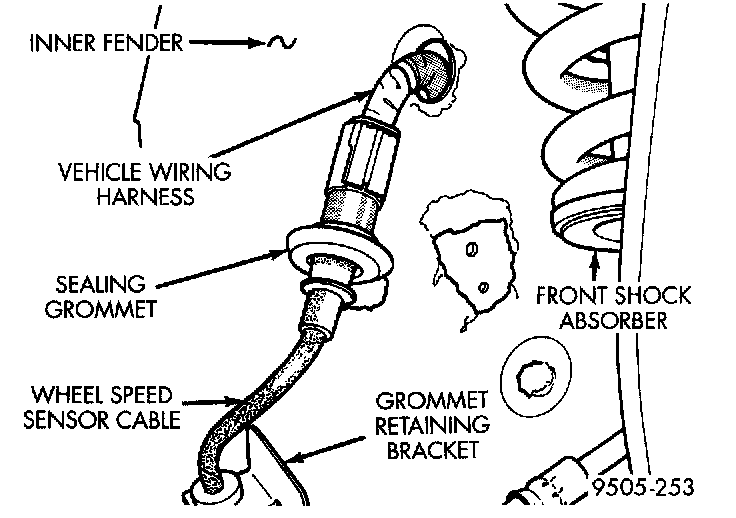 INNER FENDER

VEHICLE WIRING HARNESS

SEALING GROMMET

WHEEL SPEED SENSOR CABLE

GROMMET RETAINING BRACKET

FRONT SHOCK ABSORBER

9505-253