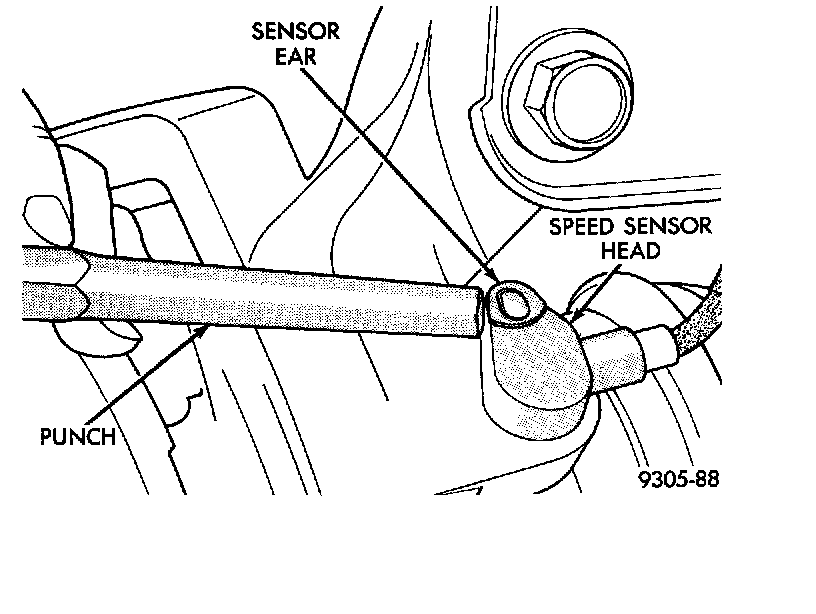 SENSOR EAR

SPEED SENSOR HEAD

PUNCH

9305-88