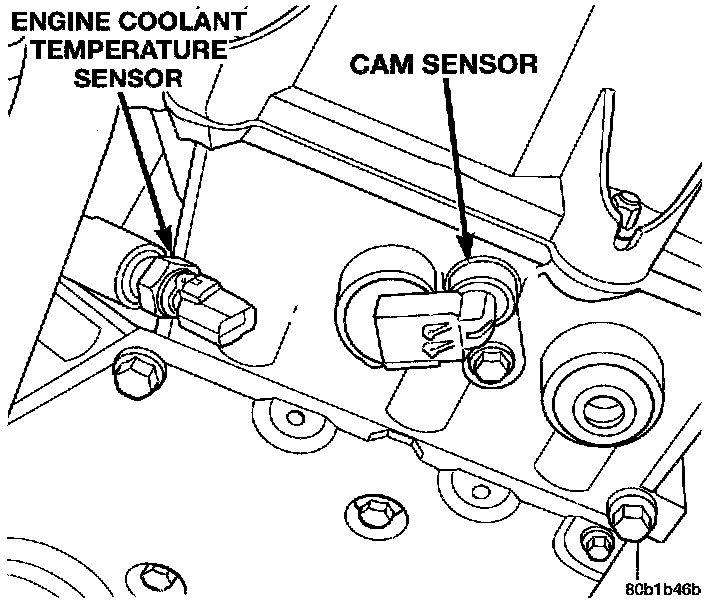 ENGINE COOLANT TEMPERATURE SENSOR

CAM SENSOR

80b1b46b