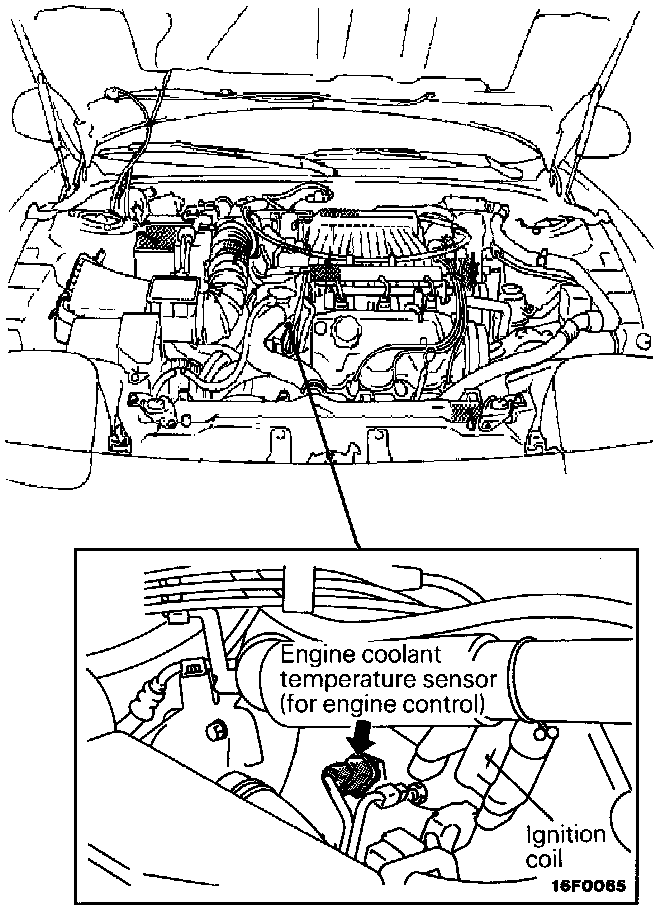 Engine coolant temperature sensor (for engine control)

Ignition coil

16F0065