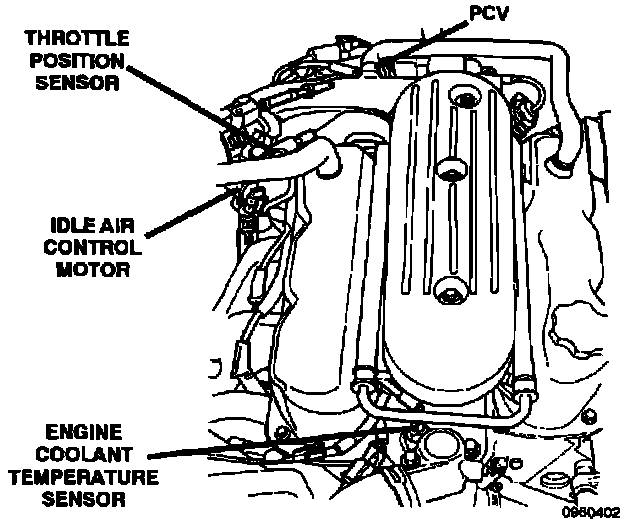 THROTTLE POSITION SENSOR

PCV

IDLE AIR CONTROL MOTOR

ENGINE COOLANT TEMPERATURE SENSOR

0960402