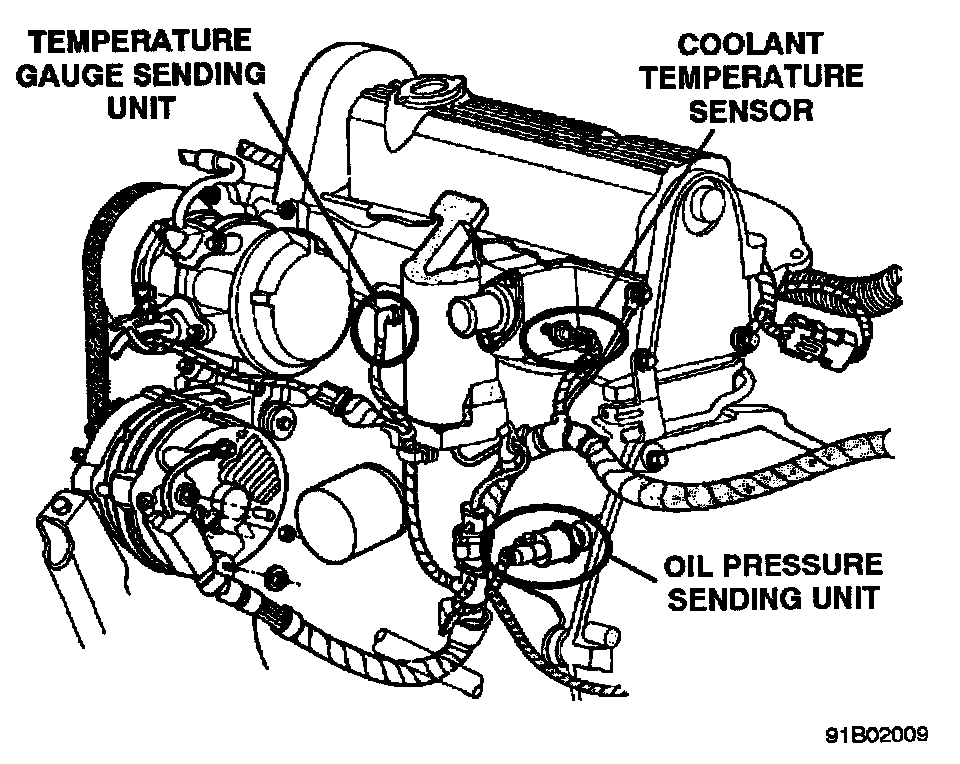 TEMPERATURE GAUGE SENDING UNIT

COOLANT TEMPERATURE SENSOR

OIL PRESSURE SENDING UNIT

91B02009