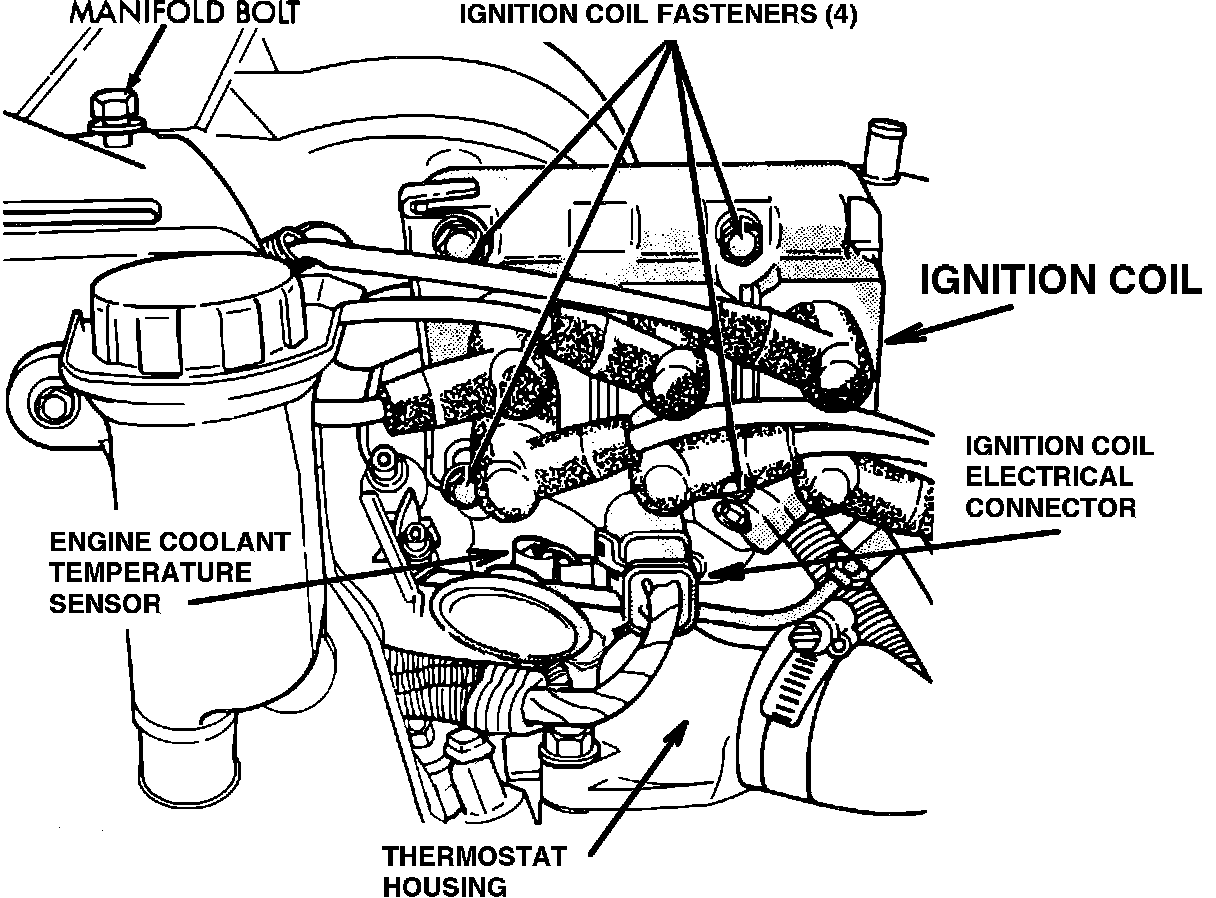 MANIFOLD BOLT

IGNITION COIL FASTENERS (4)

IGNITION COIL

IGNITION COIL ELECTRICAL CONNECTOR

ENGINE COOLANT TEMPERATURE SENSOR

THERMOSTAT HOUSING