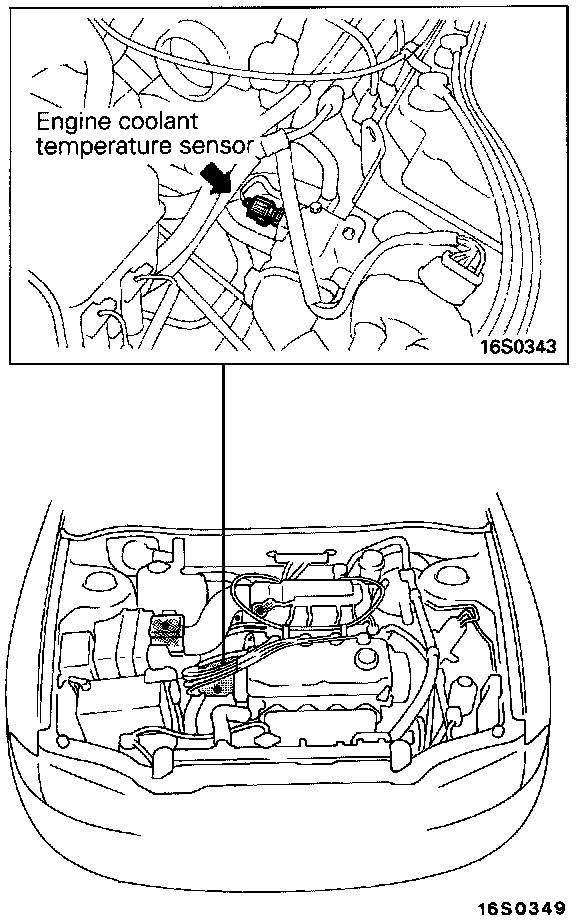 Engine coolant temperature sensor

16S0343

16S0349