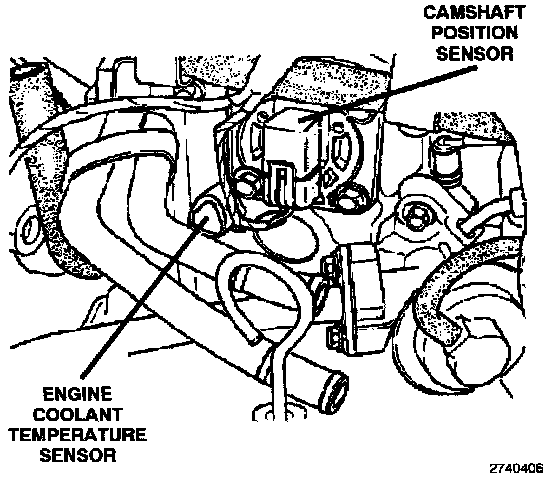 CAMSHAFT POSITION SENSOR

ENGINE COOLANT TEMPERATURE SENSOR

2740406