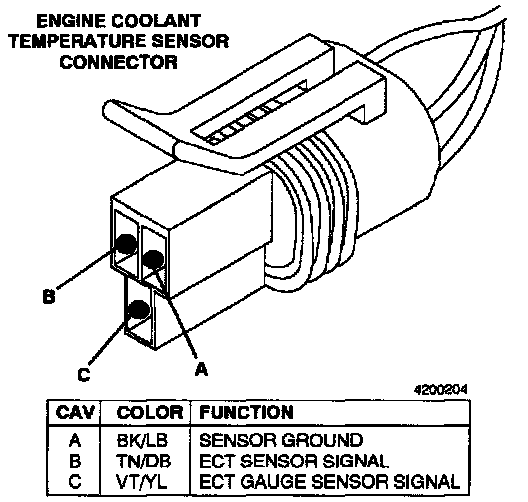 ENGINE COOLANT TEMPERATURE SENSOR CONNECTOR

B

C

A

4200204

| CAV | COLOR | FUNCTION |
|---|---|---|
| A | BK/LB | SENSOR GROUND |
| B | TN/DB | ECT SENSOR SIGNAL |
| C | VT/YL | ECT GAUGE SENSOR SIGNAL |