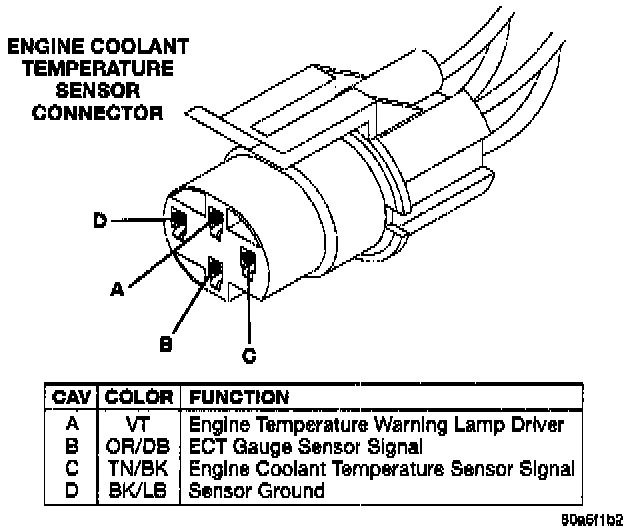 ENGINE COOLANT TEMPERATURE SENSOR CONNECTOR

D

A

B

C

| CAV | COLOR | FUNCTION |
|---|---|---|
| A | VT | Engine Temperature Warning Lamp Driver |
| B | OR/DB | ECT Gauge Sensor Signal |
| C | TN/BK | Engine Coolant Temperature Sensor Signal |
| D | BK/LB | Sensor Ground |

80a6f1b2