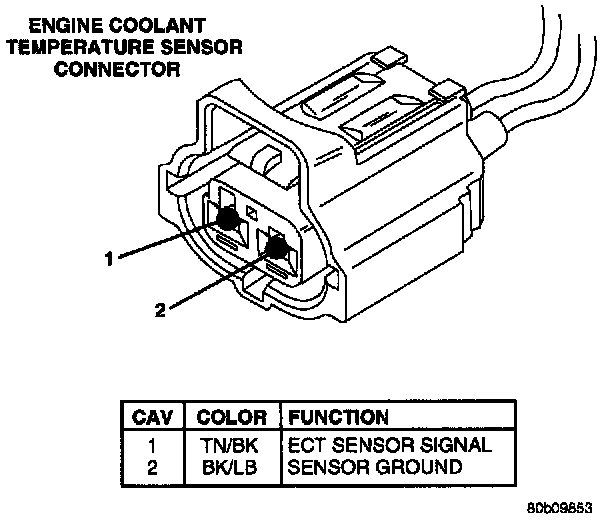 ENGINE COOLANT TEMPERATURE SENSOR CONNECTOR

1

2

| CAV | COLOR | FUNCTION |
|---|---|---|
| 1 | TN/BK | ECT SENSOR SIGNAL |
| 2 | BK/LB | SENSOR GROUND |

80b09853