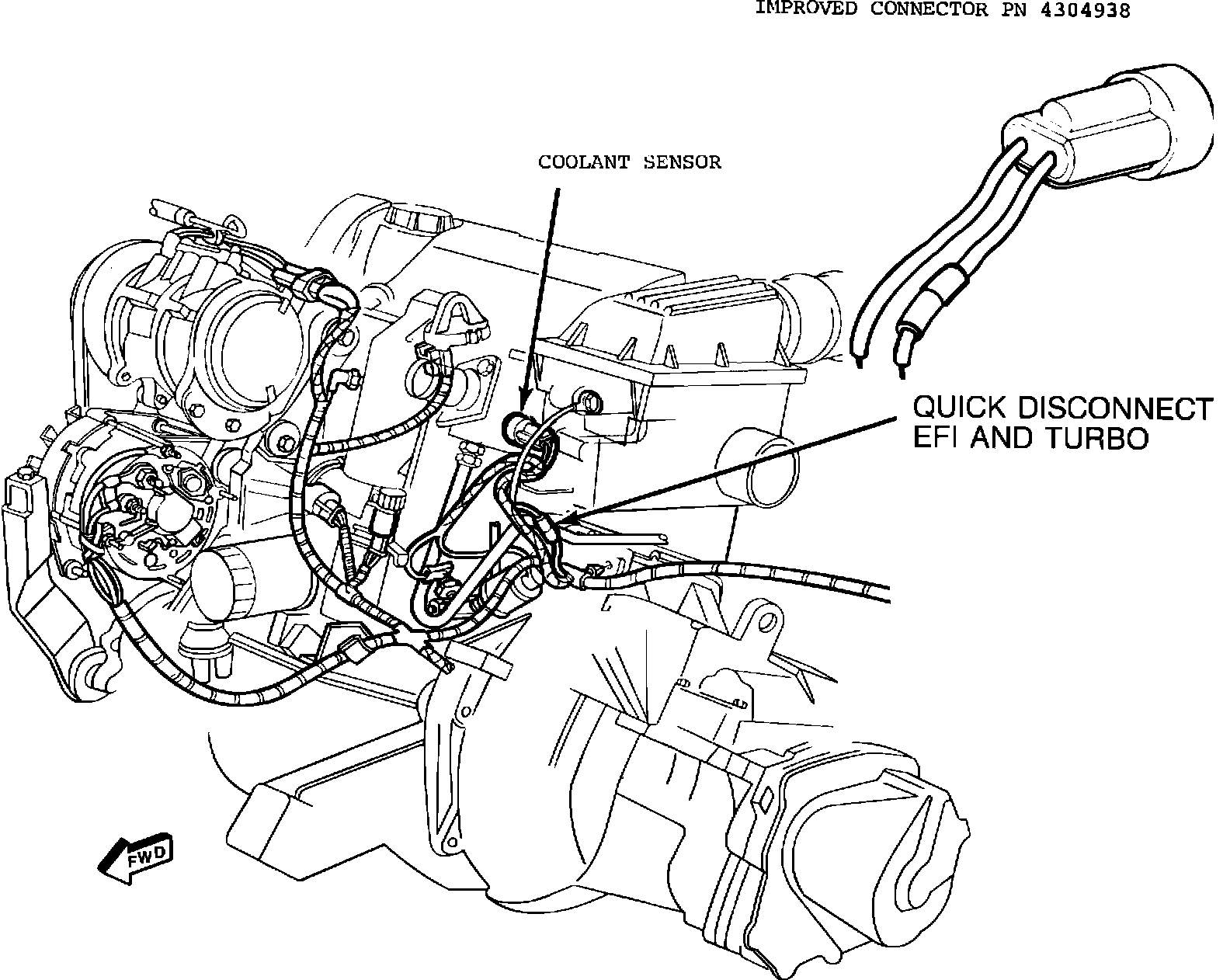 IMPROVED CONNECTOR PN 4304938

COOLANT SENSOR

QUICK DISCONNECT
EFI AND TURBO

FWD