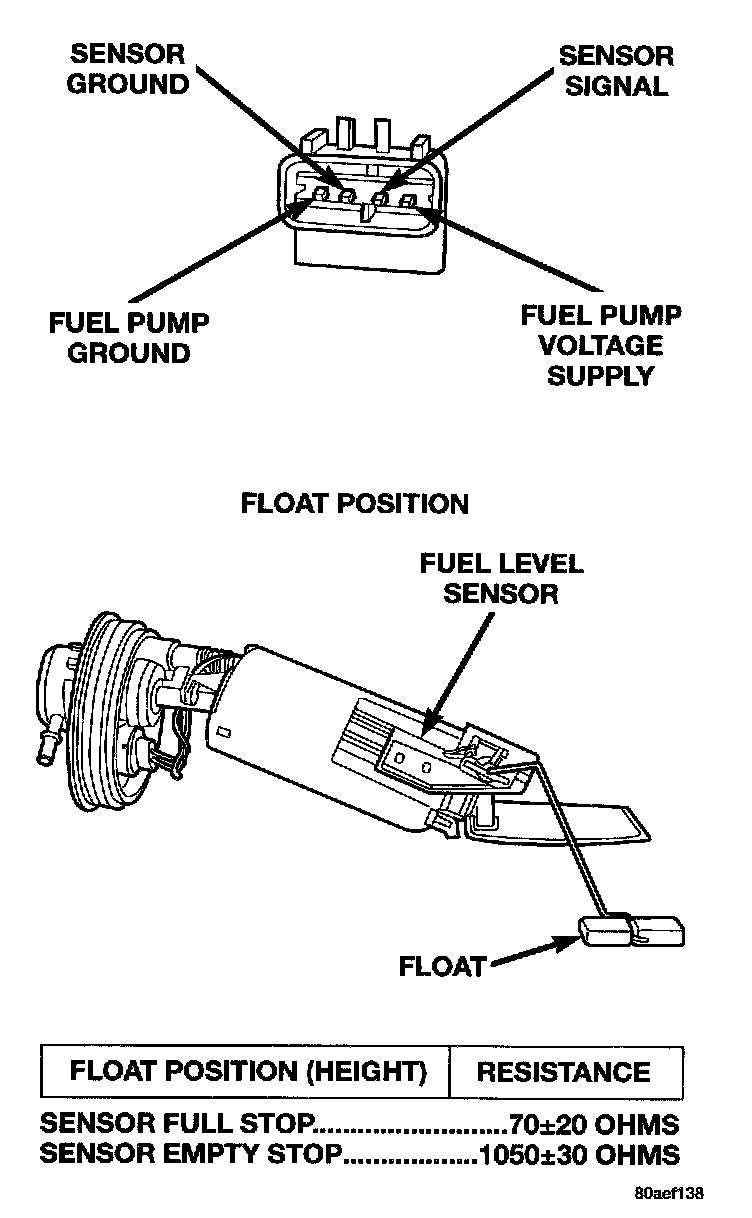 SENSOR GROUND

SENSOR SIGNAL

FUEL PUMP GROUND

FUEL PUMP VOLTAGE SUPPLY

FLOAT POSITION

FUEL LEVEL SENSOR

FLOAT

| FLOAT POSITION (HEIGHT) | RESISTANCE |
|---|---|

SENSOR FULL STOP..........................70±20 OHMS
SENSOR EMPTY STOP..................1050±30 OHMS

80aef138