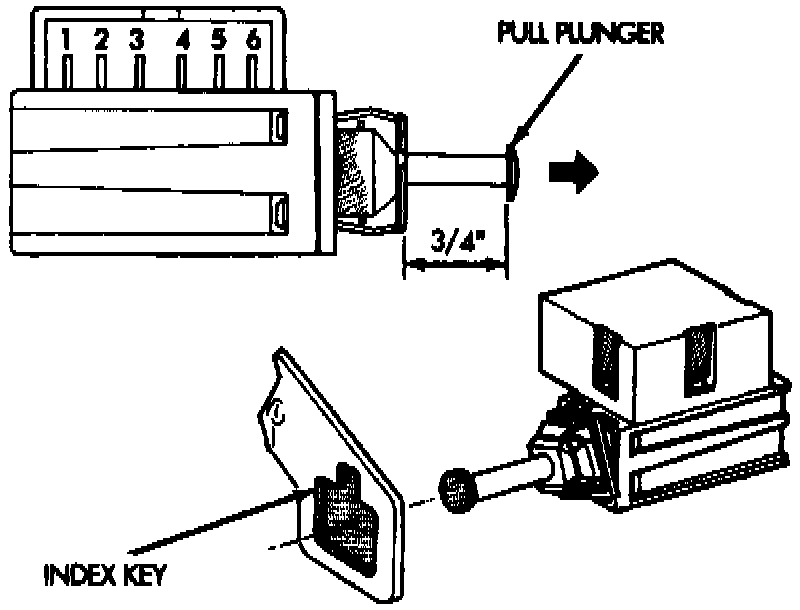 1 2 3 4 5 6
PULL PLUNGER
3/4"
INDEX KEY