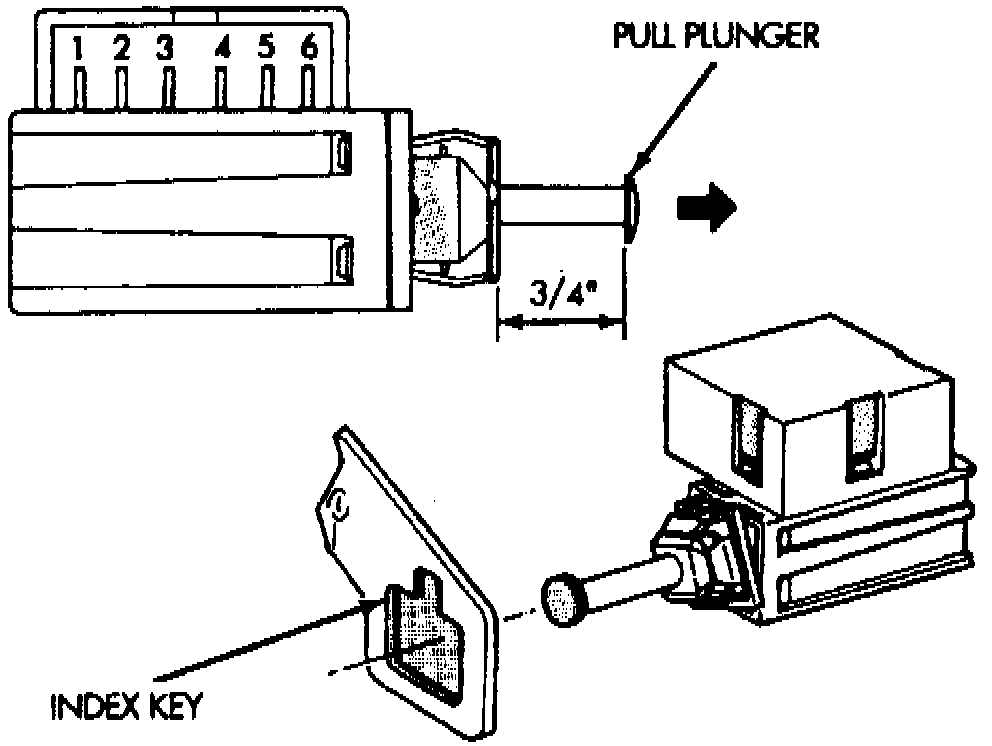 1 2 3 4 5 6

PULL PLUNGER

3/4"

INDEX KEY