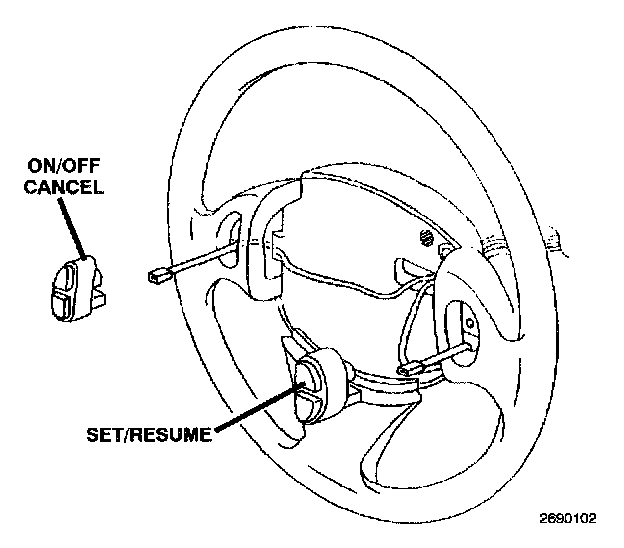 ON/OFF
CANCEL

SET/RESUME

2690102