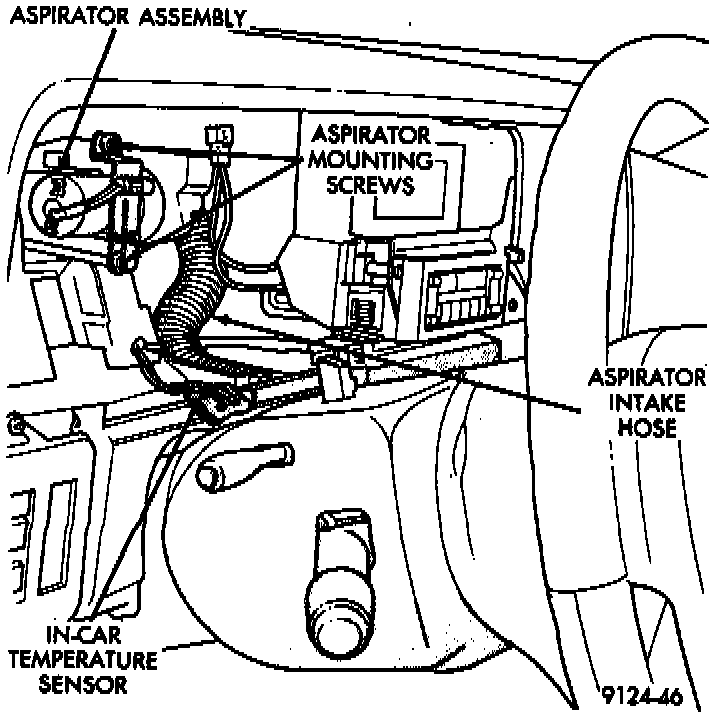 ASPIRATOR ASSEMBLY

ASPIRATOR MOUNTING SCREWS

ASPIRATOR INTAKE HOSE

IN-CAR TEMPERATURE SENSOR

9124-46