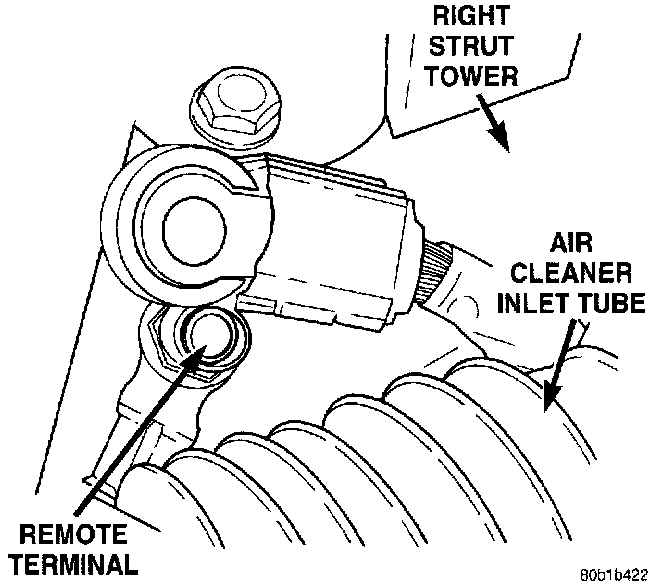 RIGHT STRUT TOWER

AIR CLEANER INLET TUBE

REMOTE TERMINAL

80b1b422