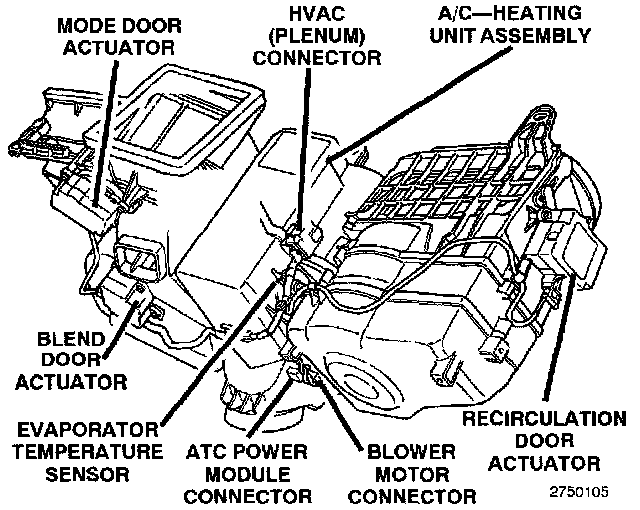 MODE DOOR ACTUATOR

HVAC (PLENUM) CONNECTOR

A/C—HEATING UNIT ASSEMBLY

BLEND DOOR ACTUATOR

EVAPORATOR TEMPERATURE SENSOR

ATC POWER MODULE CONNECTOR

BLOWER MOTOR CONNECTOR

RECIRCULATION DOOR ACTUATOR

2750105