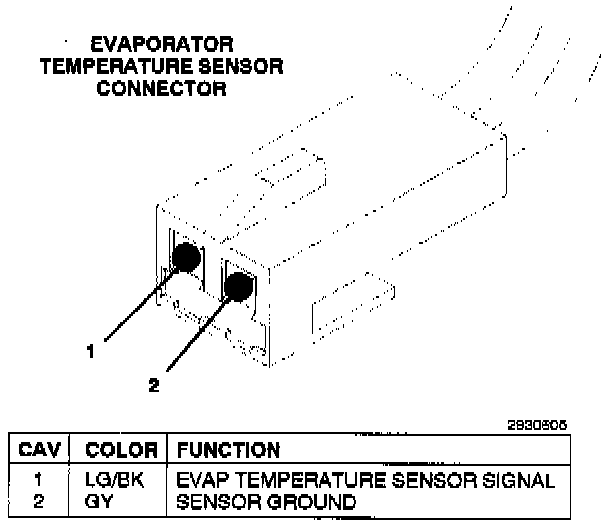 EVAPORATOR TEMPERATURE SENSOR CONNECTOR

1

2

2930605

| CAV | COLOR | FUNCTION |
|---|---|---|
| 1 | LG/BK | EVAP TEMPERATURE SENSOR SIGNAL |
| 2 | GY | SENSOR GROUND |