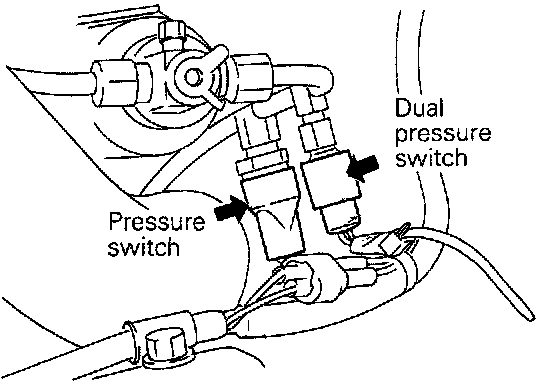 Dual pressure switch

Pressure switch