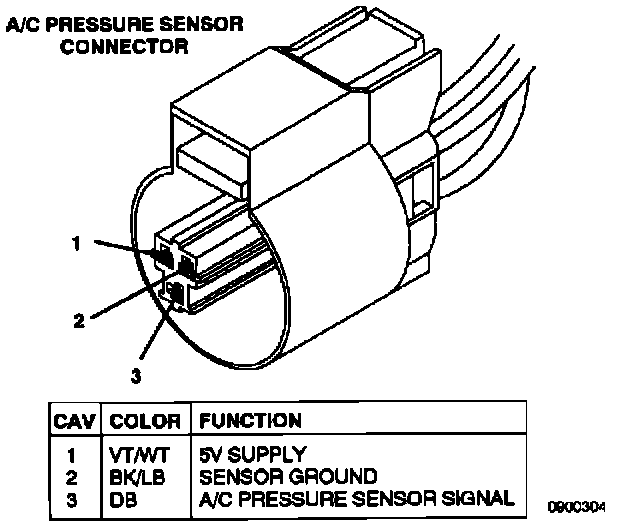 A/C PRESSURE SENSOR CONNECTOR

1

2

3

| CAV | COLOR | FUNCTION |
|---|---|---|
| 1 | VT/WT | 5V SUPPLY |
| 2 | BK/LB | SENSOR GROUND |
| 3 | DB | A/C PRESSURE SENSOR SIGNAL |

0900304