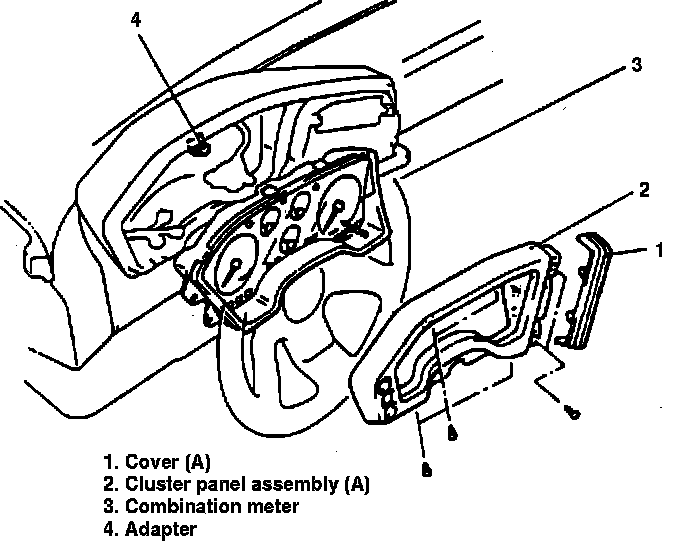 4

3

2

1

1. Cover (A)
2. Cluster panel assembly (A)
3. Combination meter
4. Adapter