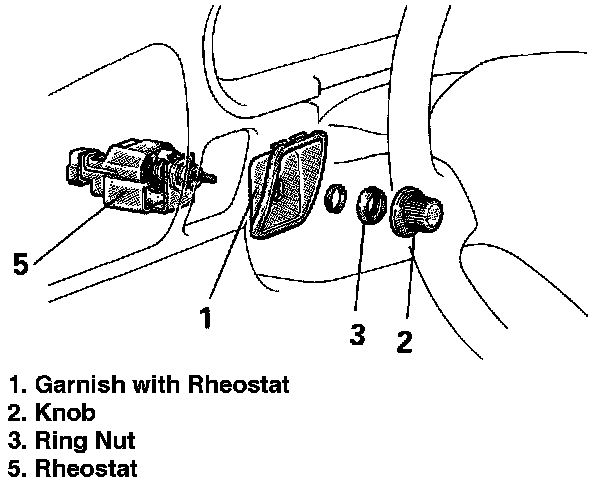 5

1

3

2

1. Garnish with Rheostat
2. Knob
3. Ring Nut
5. Rheostat