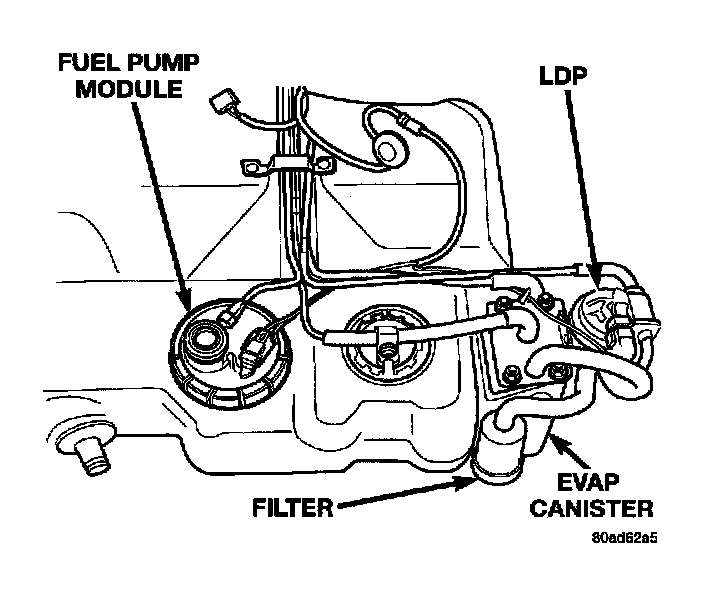 FUEL PUMP
MODULE

LDP

FILTER

EVAP
CANISTER

80ad62a5