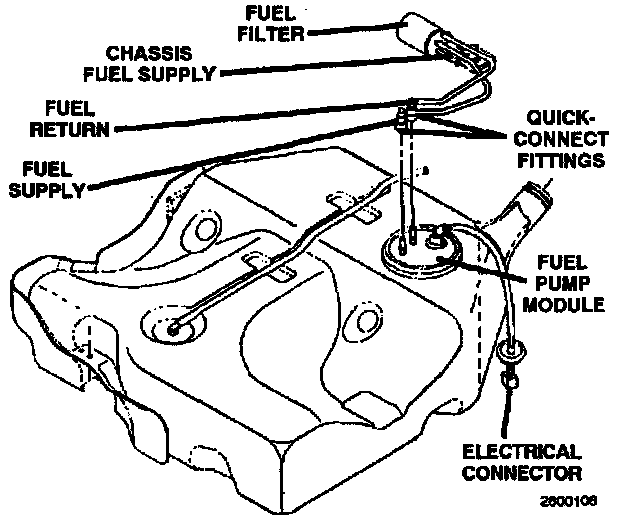 FUEL FILTER

CHASSIS FUEL SUPPLY

FUEL RETURN

FUEL SUPPLY

QUICK-CONNECT FITTINGS

FUEL PUMP MODULE

ELECTRICAL CONNECTOR

2600106