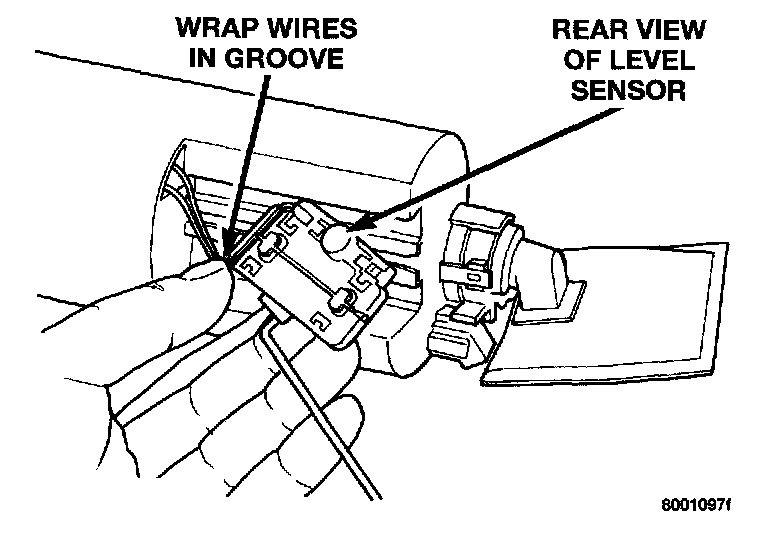 WRAP WIRES IN GROOVE

REAR VIEW OF LEVEL SENSOR

8001097f