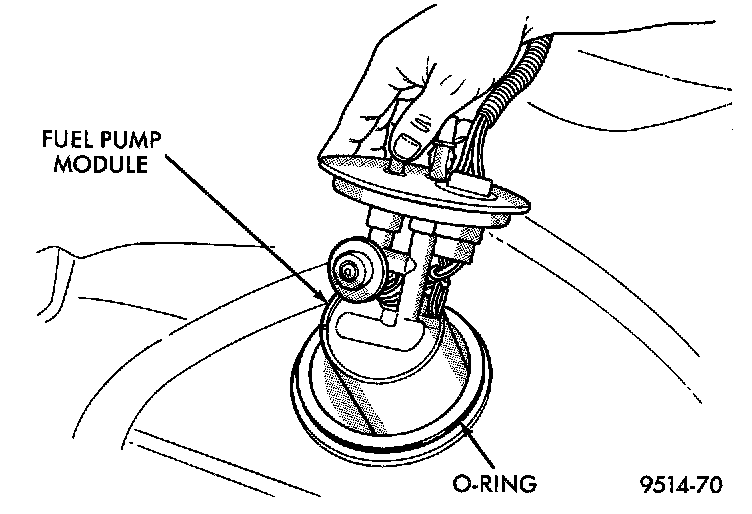 FUEL PUMP MODULE

O-RING

9514-70