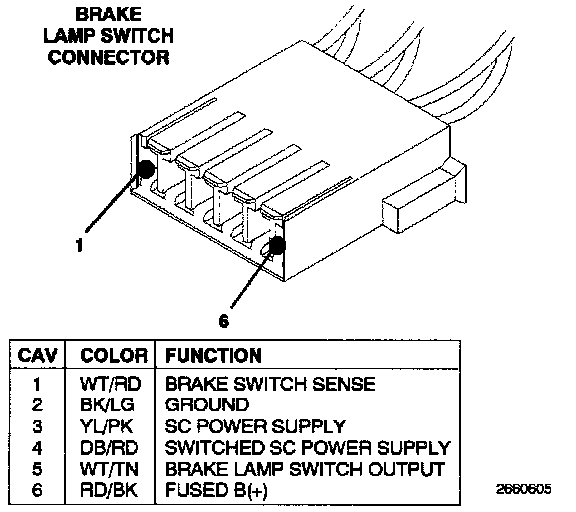 BRAKE LAMP SWITCH CONNECTOR

1

6

| CAV | COLOR | FUNCTION |
|---|---|---|
| 1 | WT/RD | BRAKE SWITCH SENSE |
| 2 | BK/LG | GROUND |
| 3 | YL/PK | SC POWER SUPPLY |
| 4 | DB/RD | SWITCHED SC POWER SUPPLY |
| 5 | WT/TN | BRAKE LAMP SWITCH OUTPUT |
| 6 | RD/BK | FUSED B(+) |

2660605