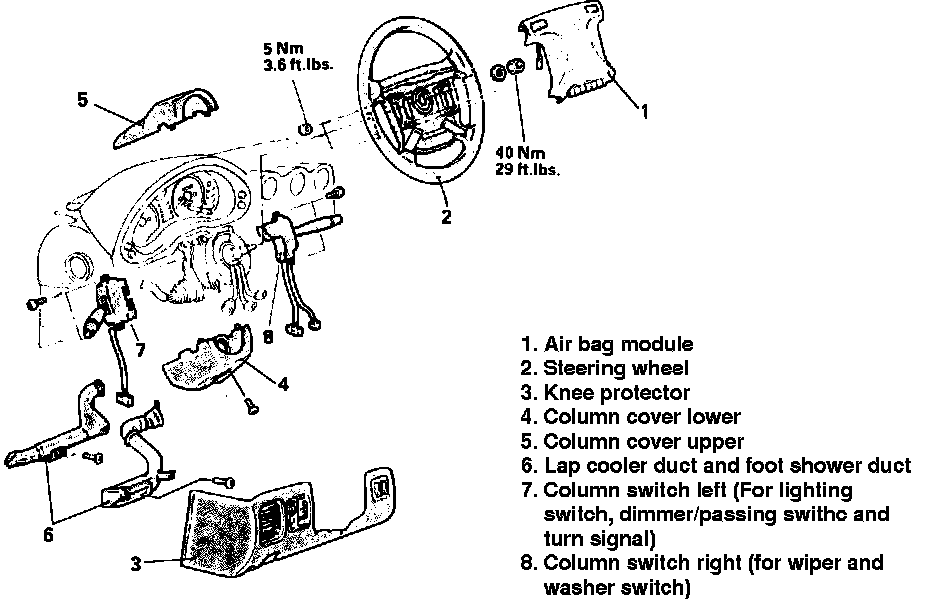 5 Nm
3.6 ft.lbs.

5

1

40 Nm
29 ft.lbs.

2

7

8

4

6

3

1. Air bag module
2. Steering wheel
3. Knee protector
4. Column cover lower
5. Column cover upper
6. Lap cooler duct and foot shower duct
7. Column switch left (For lighting switch, dimmer/passing swithc and turn signal)
8. Column switch right (for wiper and washer switch)