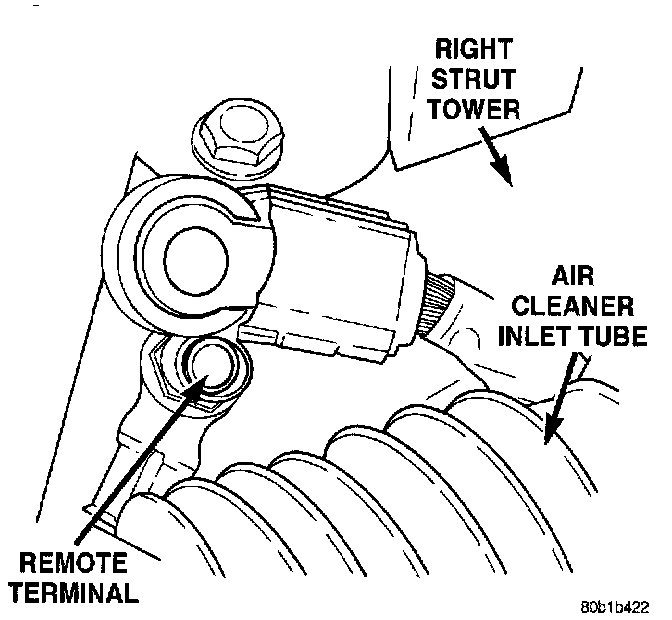 RIGHT STRUT TOWER

AIR CLEANER INLET TUBE

REMOTE TERMINAL

80b1b422