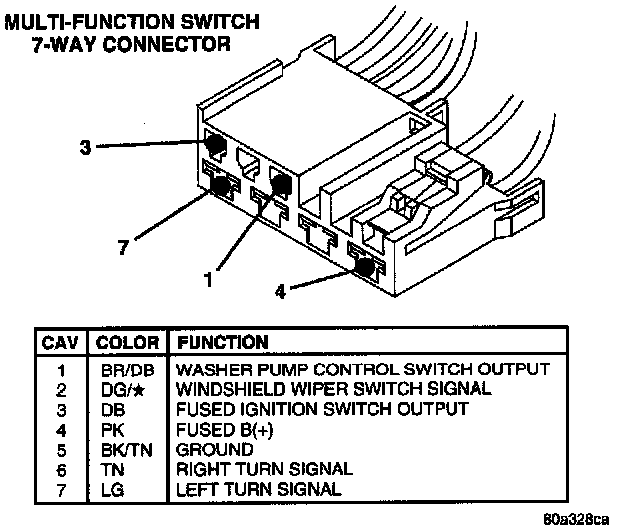 MULTI-FUNCTION SWITCH
7-WAY CONNECTOR

3

7

1

4

| CAV | COLOR | FUNCTION |
|---|---|---|
| 1 | BR/DB | WASHER PUMP CONTROL SWITCH OUTPUT |
| 2 | DG/★ | WINDSHIELD WIPER SWITCH SIGNAL |
| 3 | DB | FUSED IGNITION SWITCH OUTPUT |
| 4 | PK | FUSED B(+) |
| 5 | BK/TN | GROUND |
| 6 | TN | RIGHT TURN SIGNAL |
| 7 | LG | LEFT TURN SIGNAL |

80a328ca