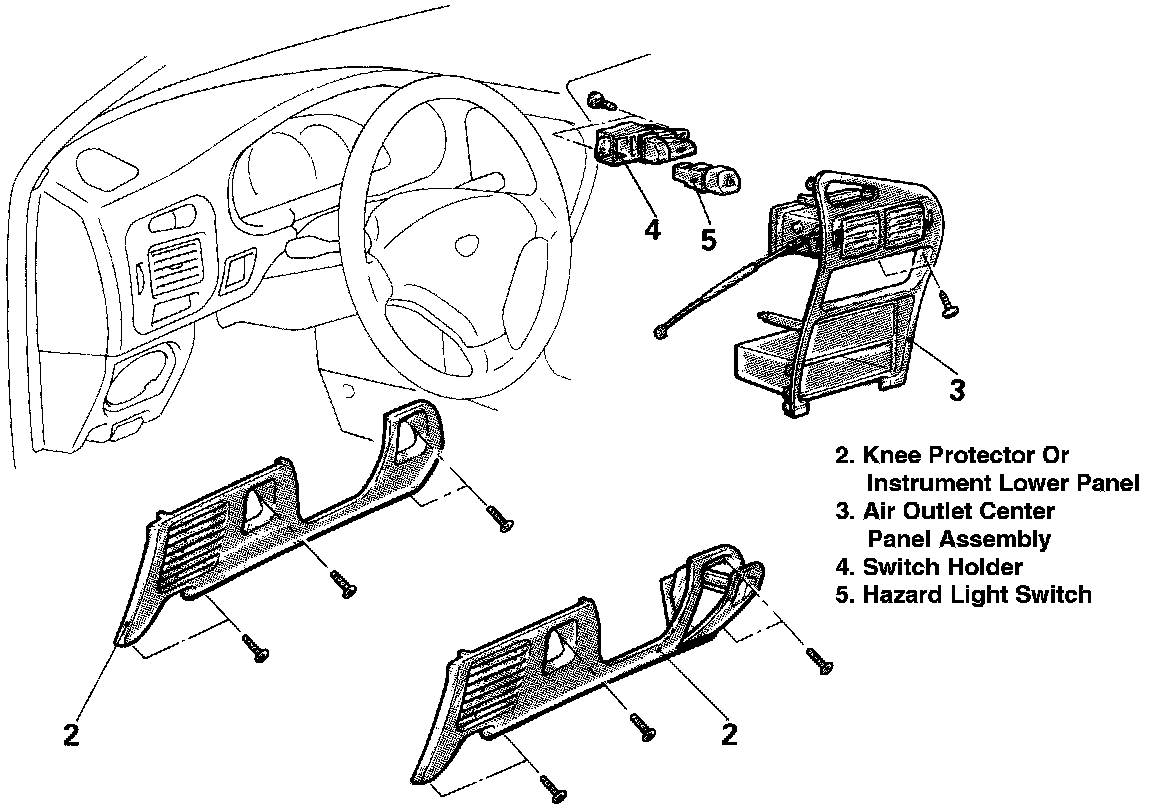 4
5
3
2. Knee Protector Or Instrument Lower Panel
3. Air Outlet Center Panel Assembly
4. Switch Holder
5. Hazard Light Switch
2
2