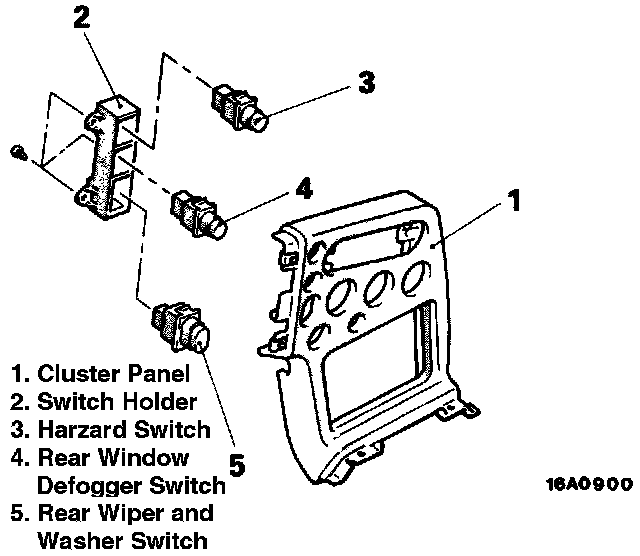 2
3
4
1
5
1. Cluster Panel
2. Switch Holder
3. Harzard Switch
4. Rear Window Defogger Switch
5. Rear Wiper and Washer Switch
16A0900