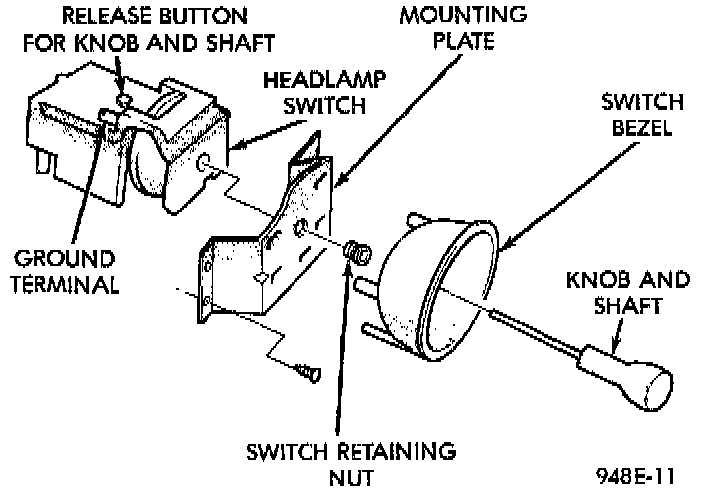 RELEASE BUTTON FOR KNOB AND SHAFT

MOUNTING PLATE

HEADLAMP SWITCH

SWITCH BEZEL

GROUND TERMINAL

KNOB AND SHAFT

SWITCH RETAINING NUT

948E-11