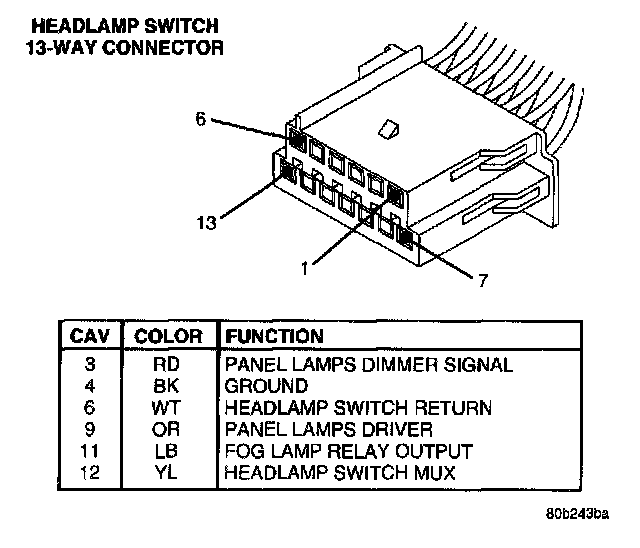 HEADLAMP SWITCH
13-WAY CONNECTOR

6

13

1

7

| CAV | COLOR | FUNCTION |
|---|---|---|
| 3 | RD | PANEL LAMPS DIMMER SIGNAL |
| 4 | BK | GROUND |
| 6 | WT | HEADLAMP SWITCH RETURN |
| 9 | OR | PANEL LAMPS DRIVER |
| 11 | LB | FOG LAMP RELAY OUTPUT |
| 12 | YL | HEADLAMP SWITCH MUX |

80b243ba