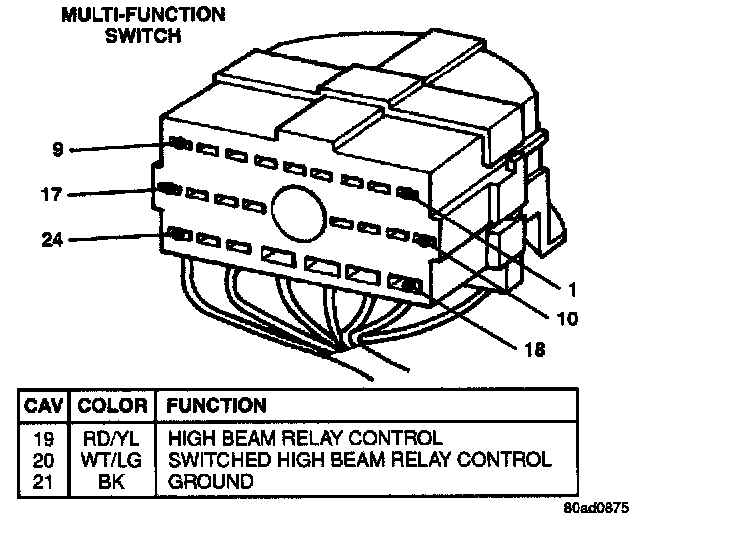 MULTI-FUNCTION SWITCH

9
17
24
1
10
18

| CAV | COLOR | FUNCTION |
|---|---|---|
| 19 | RD/YL | HIGH BEAM RELAY CONTROL |
| 20 | WT/LG | SWITCHED HIGH BEAM RELAY CONTROL |
| 21 | BK | GROUND |

80ad0875