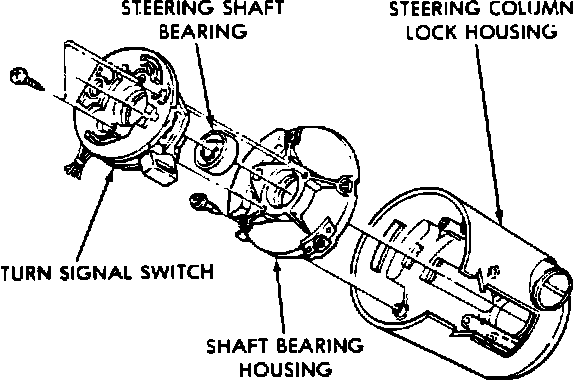 STEERING SHAFT BEARING

STEERING COLUMN LOCK HOUSING

TURN SIGNAL SWITCH

SHAFT BEARING HOUSING