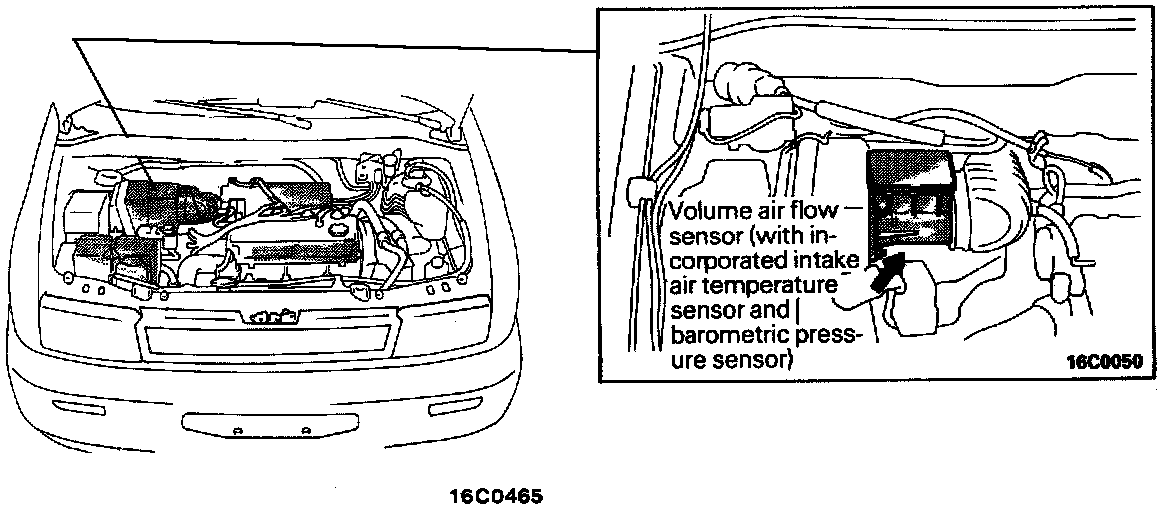 Volume air flow sensor (with incorporated intake air temperature sensor and barometric pressure sensor)

16C0050

16C0465