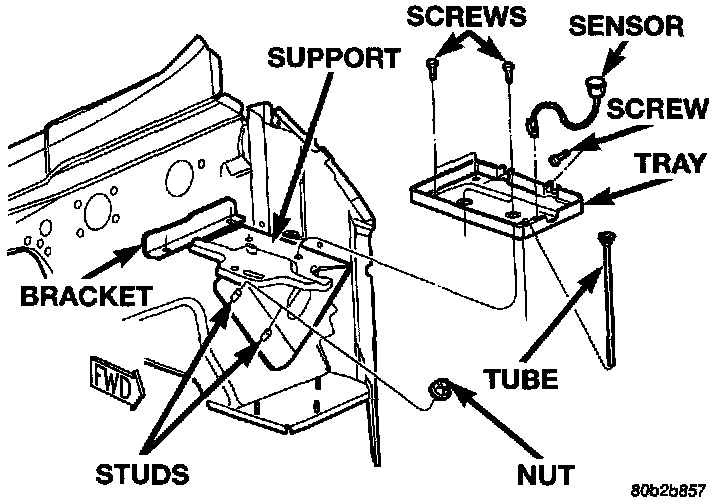 SCREWS
SENSOR
SUPPORT
SCREW
TRAY
BRACKET
FWD
TUBE
STUDS
NUT
80b2b857