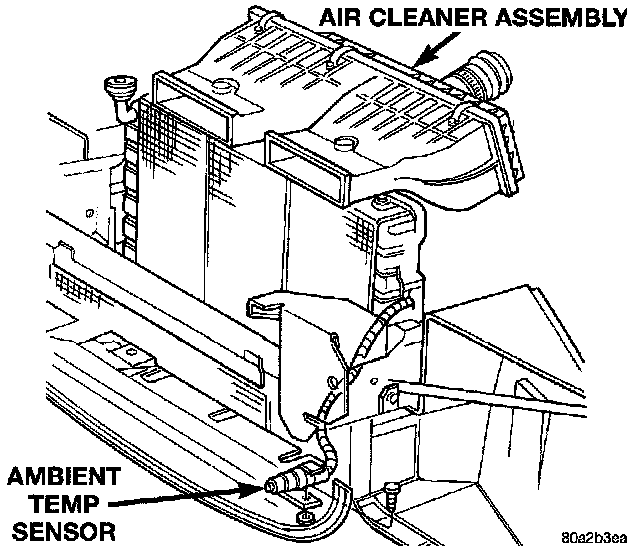 AIR CLEANER ASSEMBLY

AMBIENT TEMP SENSOR

80a2b3ea